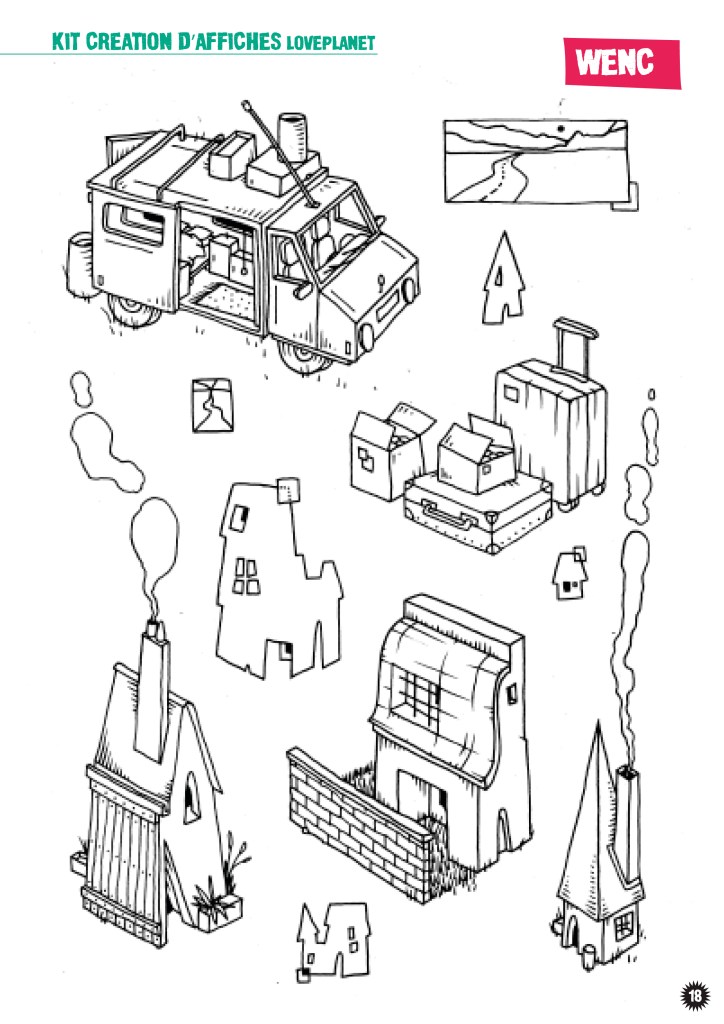 KIT CREATION D'AFFICHES LOVEPLANET

WENC

18