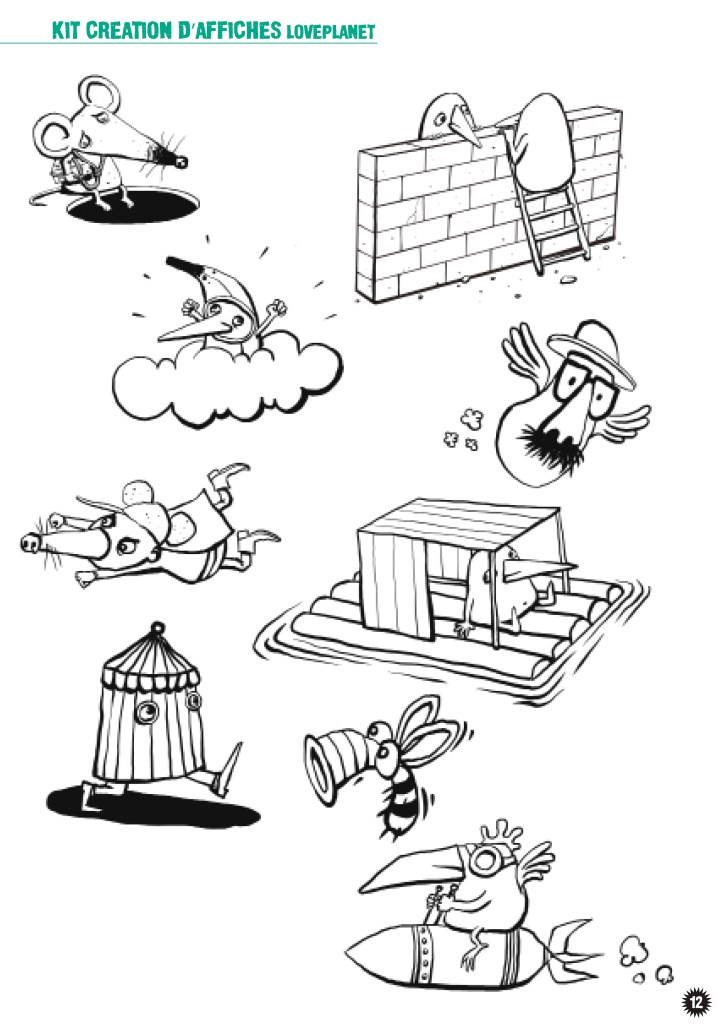 KIT CREATION D'AFFICHES LOVEPLANET

12